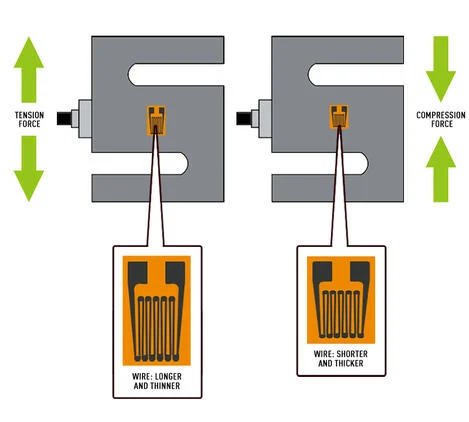 TENSION FORCE

COMPRESSION FORCE

WIRE: LONGER AND THINNER

WIRE: SHORTER AND THICKER