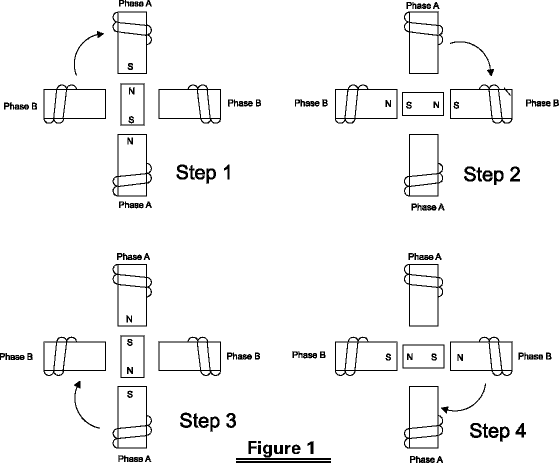 Phase A

S

Phase B

N

S

Phase B

N

Step 1

Phase A

Phase A

Phase B

N

S

N

S

Phase B

Step 2

Phase A

Phase A

N

Phase B

S

N

Phase B

S

Step 3

Phase A

Phase A

Phase B

S

N

S

N

Phase B

Step 4

Phase A

Figure 1